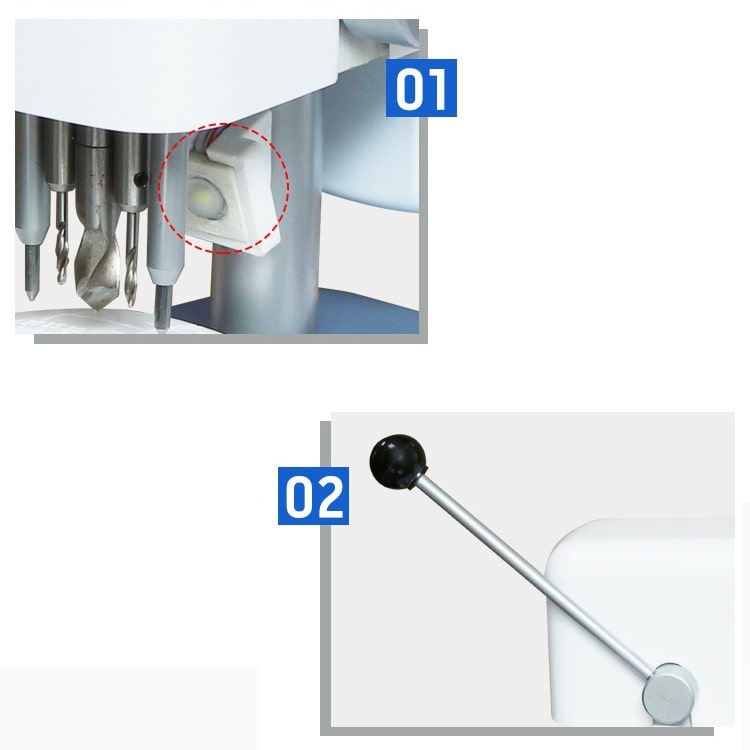 01

02